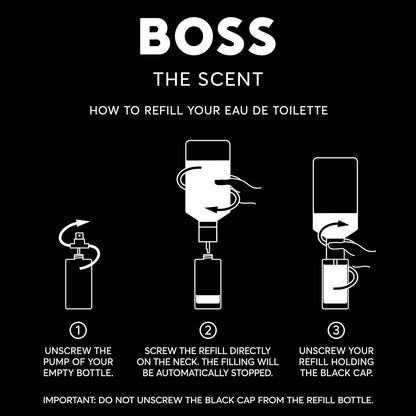 BOSS

THE SCENT

HOW TO REFILL YOUR EAU DE TOILETTE

①
UNSCREW THE PUMP OF YOUR EMPTY BOTTLE.

②
SCREW THE REFILL DIRECTLY ON THE NECK. THE FILLING WILL BE AUTOMATICALLY STOPPED.

③
UNSCREW YOUR REFILL HOLDING THE BLACK CAP.

IMPORTANT: DO NOT UNSCREW THE BLACK CAP FROM THE REFILL BOTTLE.