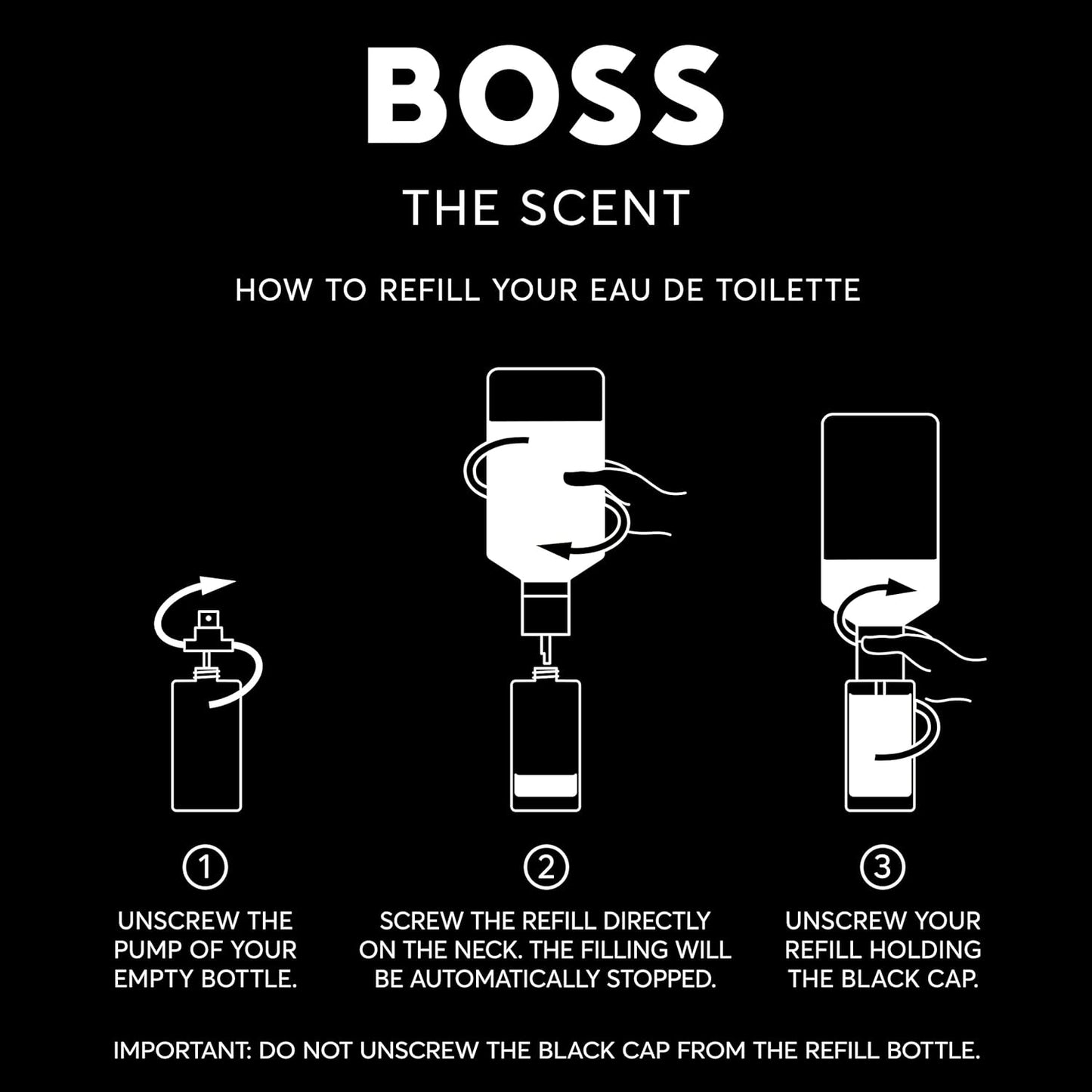 BOSS

THE SCENT

HOW TO REFILL YOUR EAU DE TOILETTE

1
UNSCREW THE PUMP OF YOUR EMPTY BOTTLE.

2
SCREW THE REFILL DIRECTLY ON THE NECK. THE FILLING WILL BE AUTOMATICALLY STOPPED.

3
UNSCREW YOUR REFILL HOLDING THE BLACK CAP.

IMPORTANT: DO NOT UNSCREW THE BLACK CAP FROM THE REFILL BOTTLE.