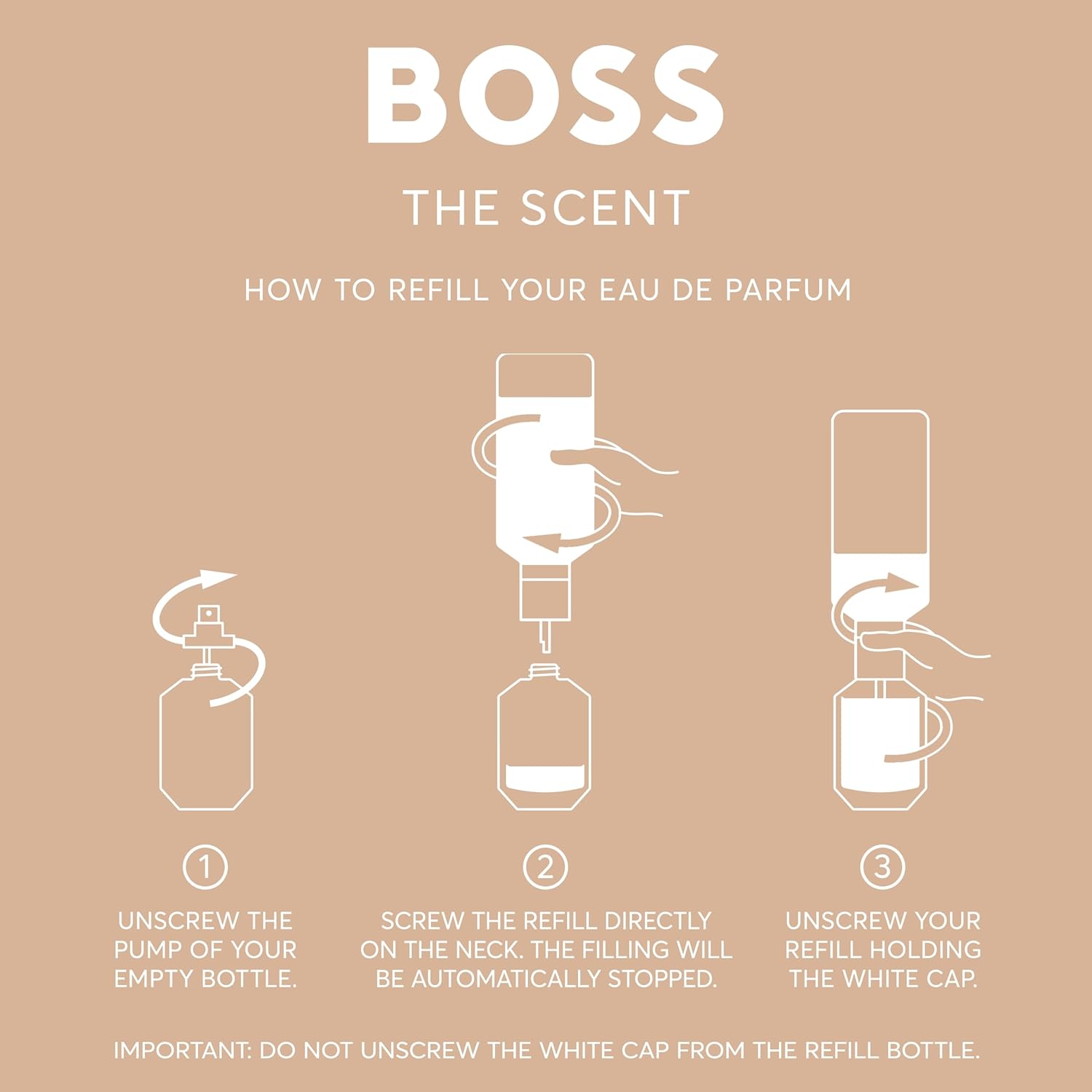 BOSS

THE SCENT

HOW TO REFILL YOUR EAU DE PARFUM

①
UNSCREW THE PUMP OF YOUR EMPTY BOTTLE.

②
SCREW THE REFILL DIRECTLY ON THE NECK. THE FILLING WILL BE AUTOMATICALLY STOPPED.

③
UNSCREW YOUR REFILL HOLDING THE WHITE CAP.

IMPORTANT: DO NOT UNSCREW THE WHITE CAP FROM THE REFILL BOTTLE.